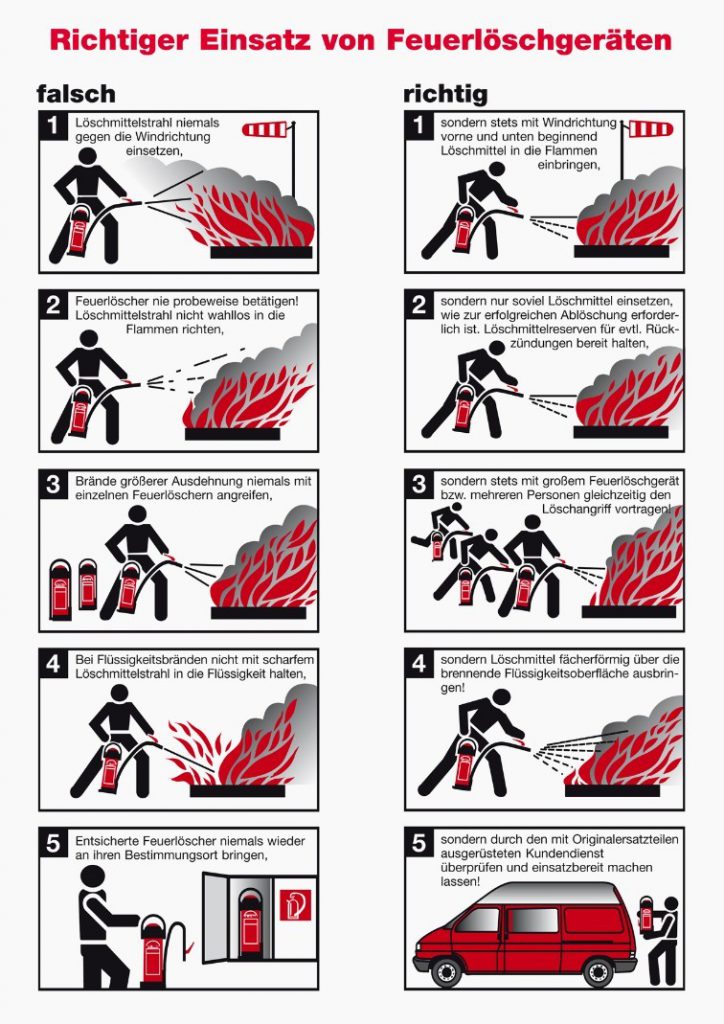 Richtiger Einsatz von Feuerlöschgeräten

falsch

1 Löschmittelstrahl niemals gegen die Windrichtung einsetzen,

2 Feuerlöscher nie probeweise betätigen! Löschmittelstrahl nicht wahllos in die Flammen richten,

3 Brände größerer Ausdehnung niemals mit einzelnen Feuerlöschern angreifen,

4 Bei Flüssigkeitsbränden nicht mit scharfem Löschmittelstrahl in die Flüssigkeit halten,

5 Entsicherte Feuerlöscher niemals wieder an ihren Bestimmungsort bringen,

richtig

1 sondern stets mit Windrichtung vorne und unten beginnend Löschmittel in die Flammen einbringen,

2 sondern nur soviel Löschmittel einsetzen, wie zur erfolgreichen Ablöschung erforderlich ist. Löschmittelreserven für evtl. Rückzündungen bereit halten,

3 sondern stets mit großem Feuerlöschgerät bzw. mehreren Personen gleichzeitig den Löschangriff vortragen!

4 sondern Löschmittel fächerförmig über die brennende Flüssigkeitsoberfläche ausbringen!

5 sondern durch den mit Originalersatzteilen ausgerüsteten Kundendienst überprüfen und einsatzbereit machen lassen!